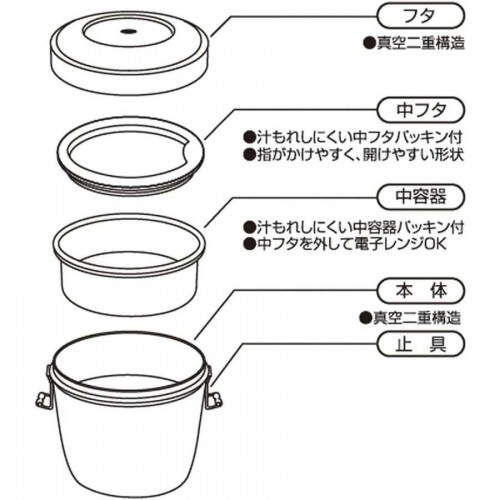 フタ

●真空二重構造

中フタ

●汁もれしにくい中フタパッキン付
●指がかけやすく、開けやすい形状

中容器

●汁もれしにくい中容器パッキン付
●中フタを外して電子レンジOK

本　体

●真空二重構造

止　具